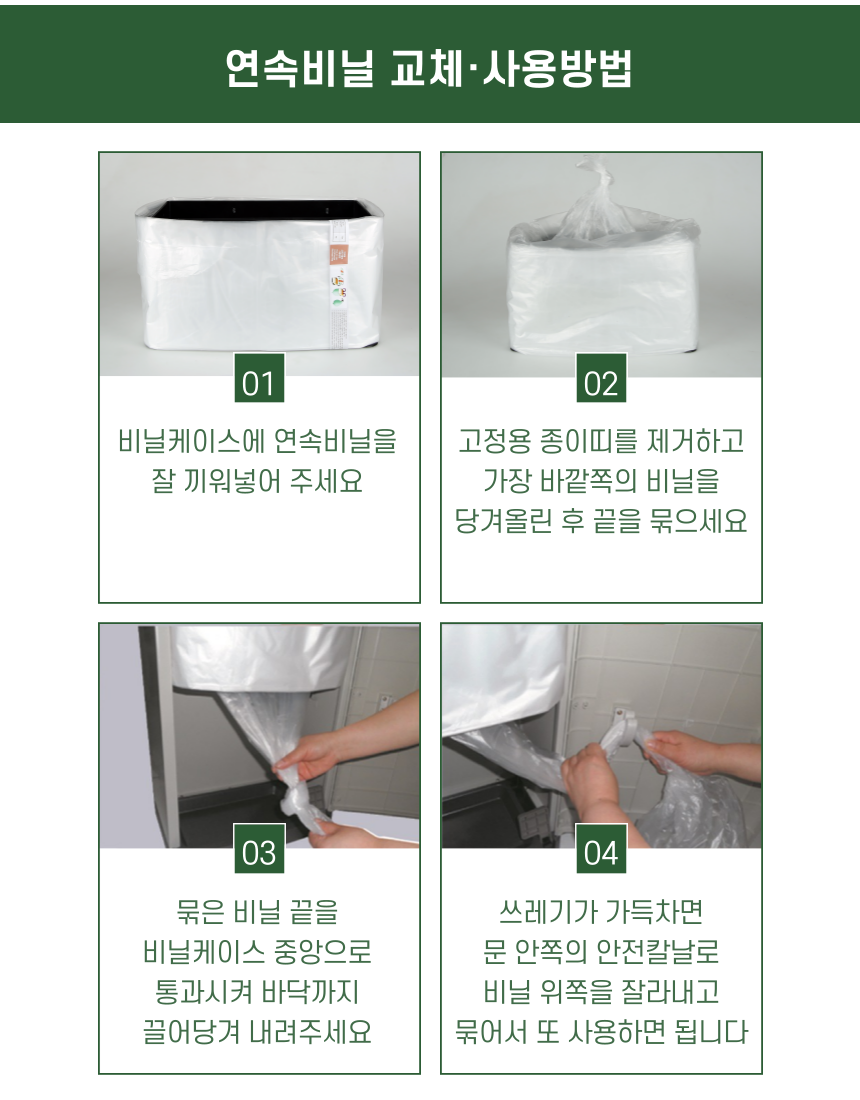 연속비닐 교체·사용방법

01

비닐케이스에 연속비닐을
잘 끼워넣어 주세요

02

고정용 종이띠를 제거하고
가장 바깥쪽의 비닐을
당겨올린 후 끝을 묶으세요

03

묶은 비닐 끝을
비닐케이스 중앙으로
통과시켜 바닥까지
끌어당겨 내려주세요

04

쓰레기가 가득차면
문 안쪽의 안전칼날로
비닐 위쪽을 잘라내고
묶어서 또 사용하면 됩니다